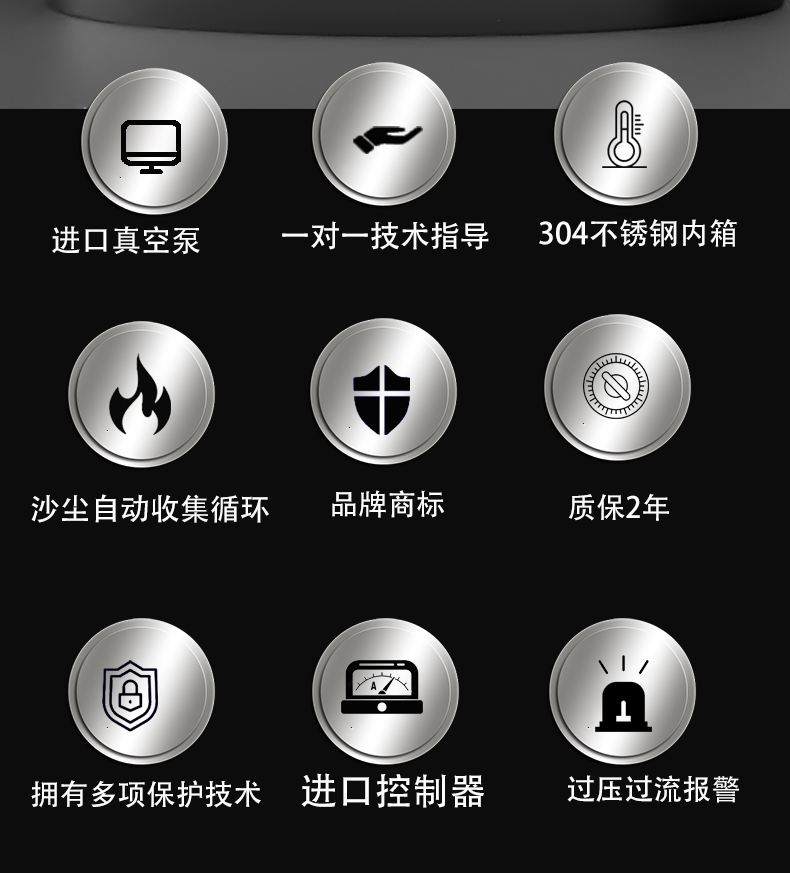 进口真空泵

一对一技术指导

304不锈钢内箱

沙尘自动收集循环

品牌商标

质保2年

拥有多项保护技术

进口控制器

过压过流报警